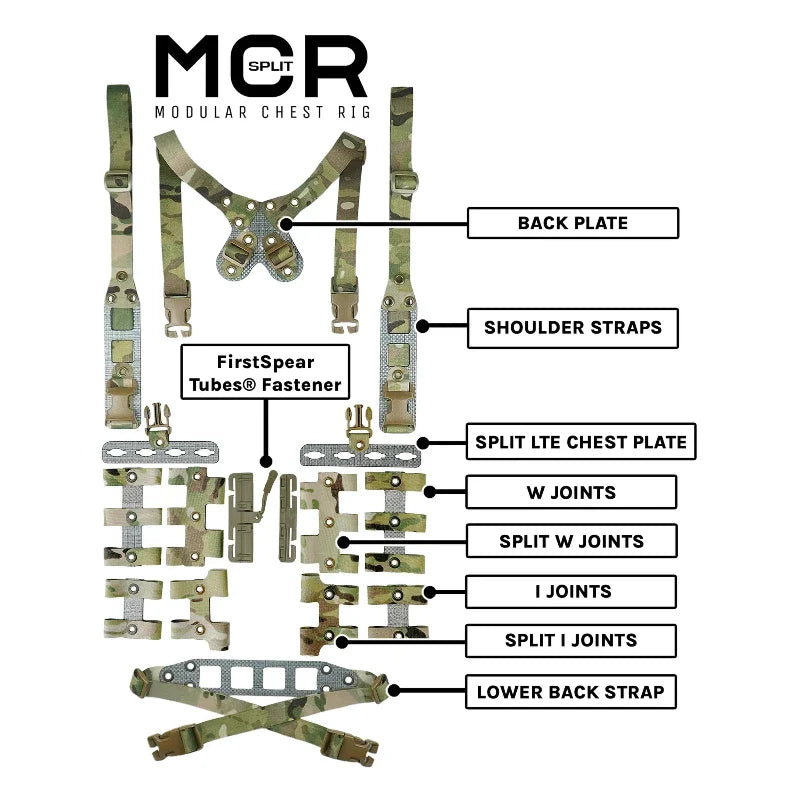 MCR SPLIT
MODULAR CHEST RIG

BACK PLATE

SHOULDER STRAPS

FirstSpear Tubes® Fastener

SPLIT LTE CHEST PLATE

W JOINTS

SPLIT W JOINTS

I JOINTS

SPLIT I JOINTS

LOWER BACK STRAP