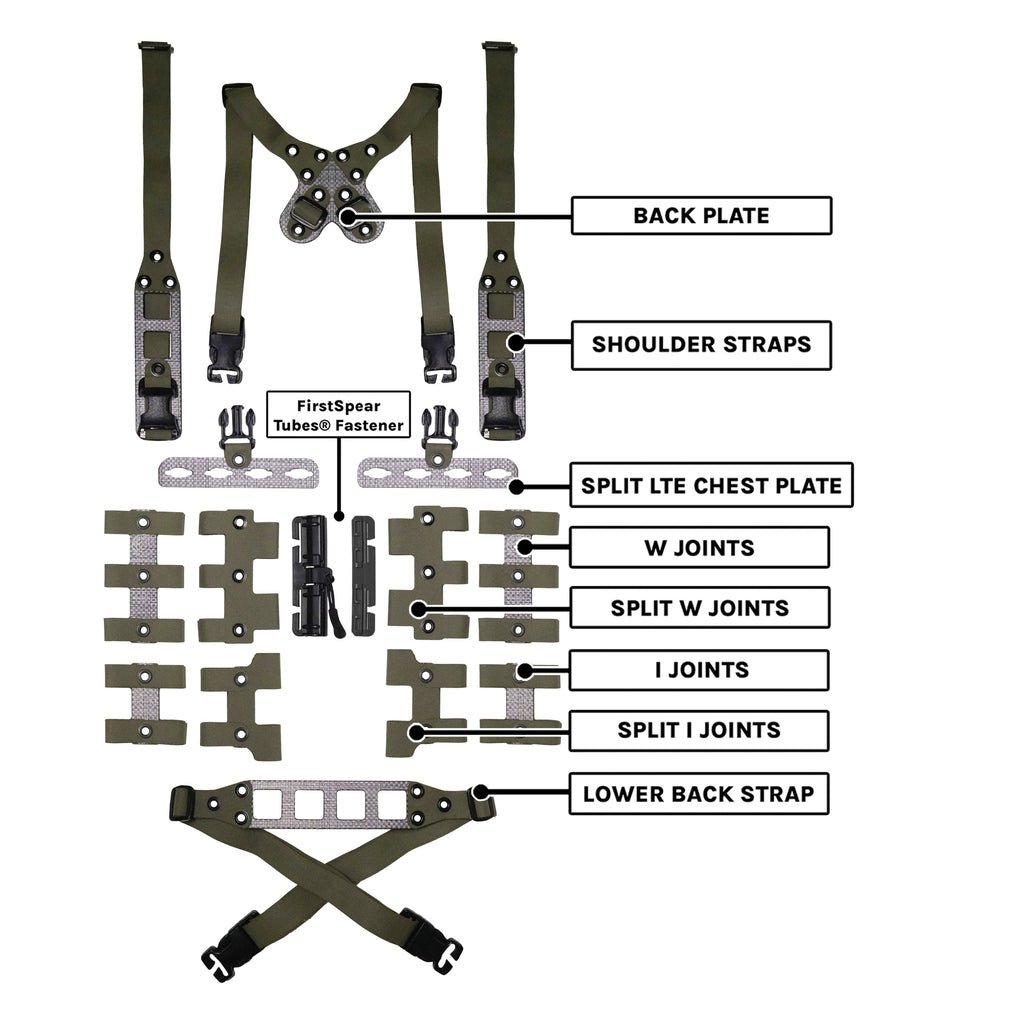 BACK PLATE

SHOULDER STRAPS

FirstSpear Tubes® Fastener

SPLIT LTE CHEST PLATE

W JOINTS

SPLIT W JOINTS

I JOINTS

SPLIT I JOINTS

LOWER BACK STRAP